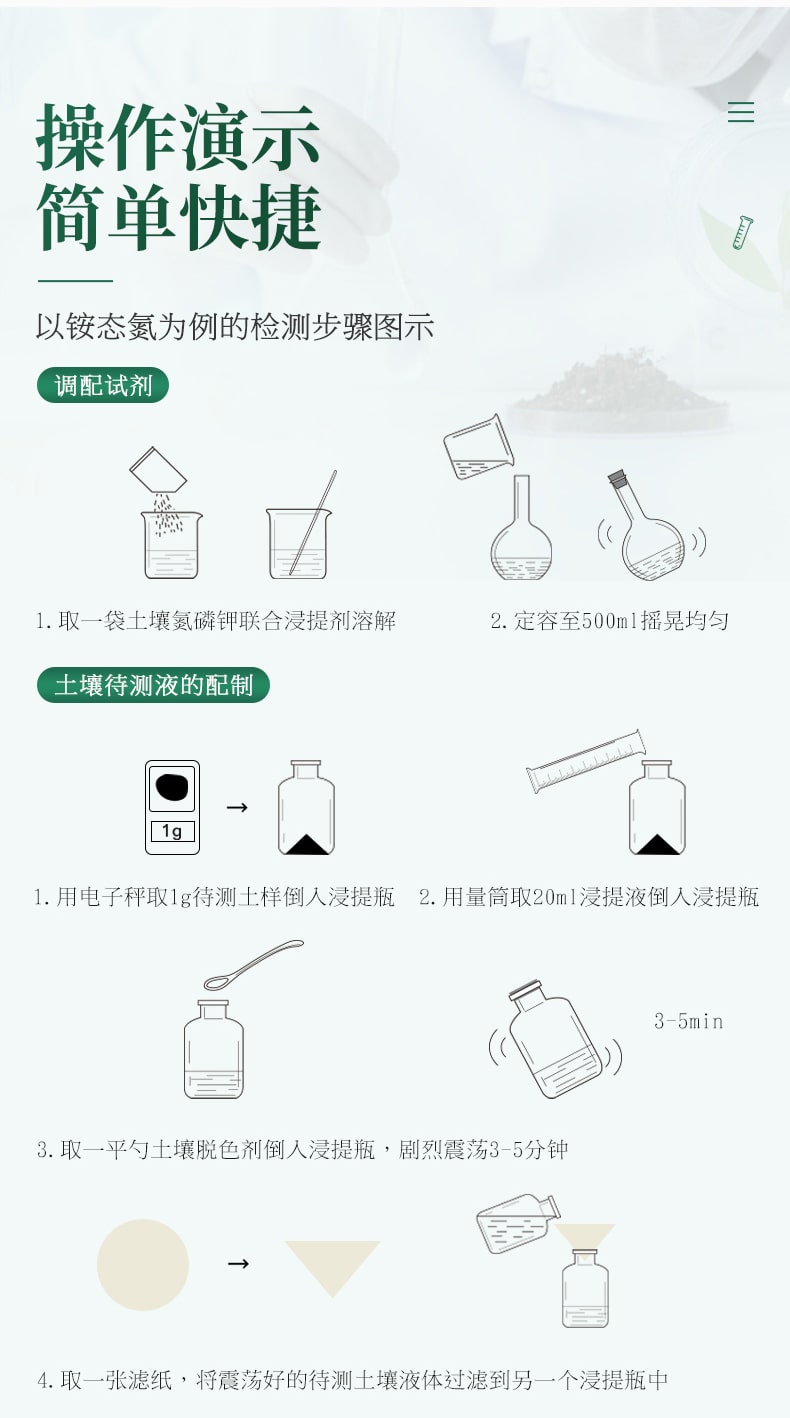 操作演示
简单快捷

以铵态氮为例的检测步骤图示

调配试剂

1.取一袋土壤氮磷钾联合浸提剂溶解

2.定容至500ml摇晃均匀

土壤待测液的配制

1g

→

1.用电子秤取1g待测土样倒入浸提瓶

2.用量筒取20ml浸提液倒入浸提瓶

3-5min

3.取一平勺土壤脱色剂倒入浸提瓶，剧烈震荡3-5分钟

→

4.取一张滤纸，将震荡好的待测土壤液体过滤到另一个浸提瓶中